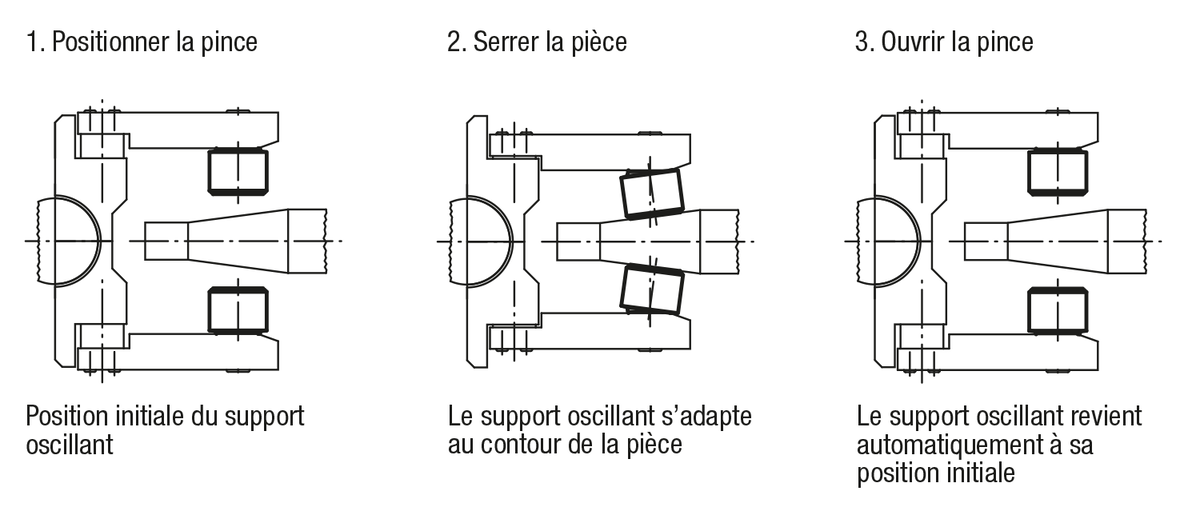 1. Positionner la pince

Position initiale du support oscillant

2. Serrer la pièce

Le support oscillant s'adapte au contour de la pièce

3. Ouvrir la pince

Le support oscillant revient automatiquement à sa position initiale